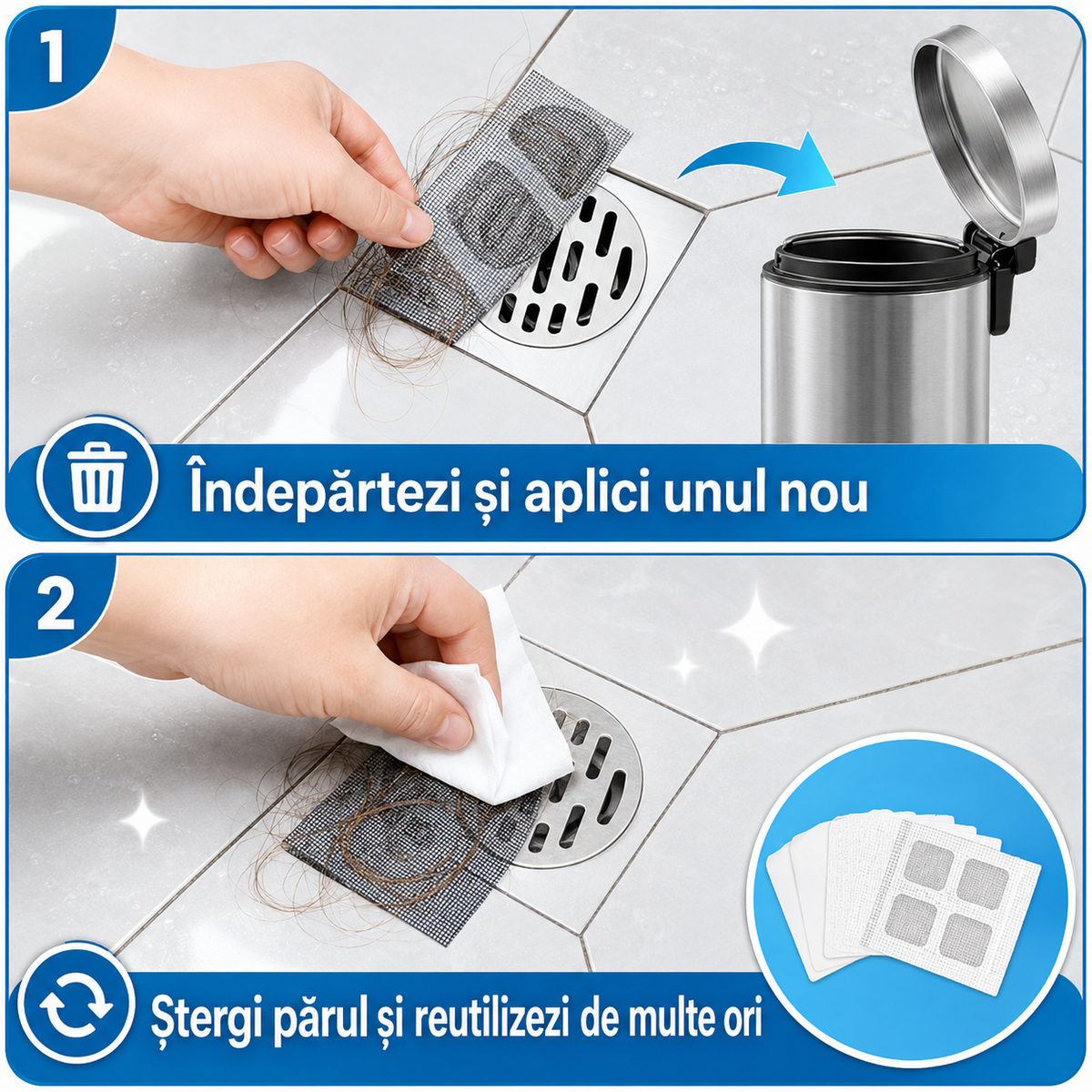 1

Îndepărtezi și aplici unul nou

2

Ștergi părul și reutilizezi de multe ori