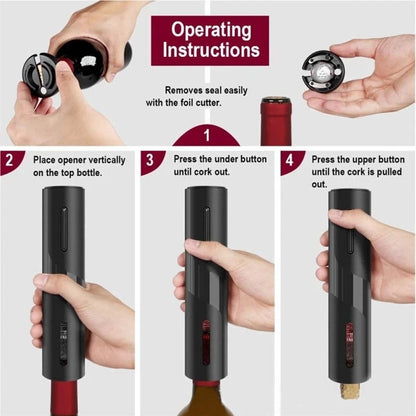 Operating Instructions

Removes seal easily with the foil cutter.

1

2 Place opener vertically on the top bottle.

3 Press the under button until cork out.

4 Press the upper button until the cork is pulled out.